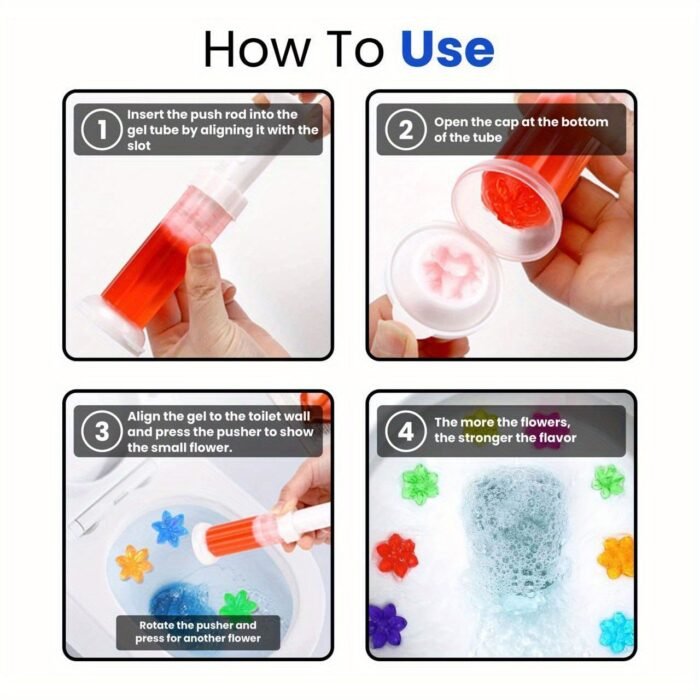 How To Use

1 Insert the push rod into the gel tube by aligning it with the slot

2 Open the cap at the bottom of the tube

3 Align the gel to the toilet wall and press the pusher to show the small flower.

Rotate the pusher and press for another flower

4 The more the flowers, the stronger the flavor